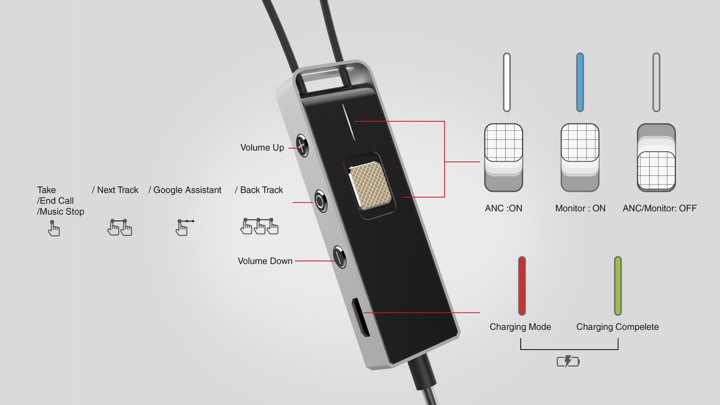 Volume Up

Take
/End Call
/Music Stop

/ Next Track

/ Google Assistant

/ Back Track

Volume Down

ANC :ON

Monitor : ON

ANC/Monitor: OFF

Charging Mode

Charging Compelete