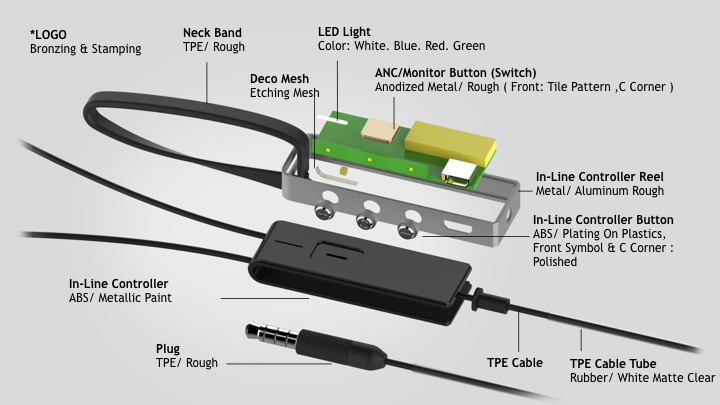 *LOGO
Bronzing & Stamping

Neck Band
TPE/ Rough

LED Light
Color: White. Blue. Red. Green

Deco Mesh
Etching Mesh

ANC/Monitor Button (Switch)
Anodized Metal/ Rough ( Front: Tile Pattern ,C Corner )

In-Line Controller Reel
Metal/ Aluminum Rough

In-Line Controller Button
ABS/ Plating On Plastics, Front Symbol & C Corner : Polished

In-Line Controller
ABS/ Metallic Paint

Plug
TPE/ Rough

TPE Cable

TPE Cable Tube
Rubber/ White Matte Clear