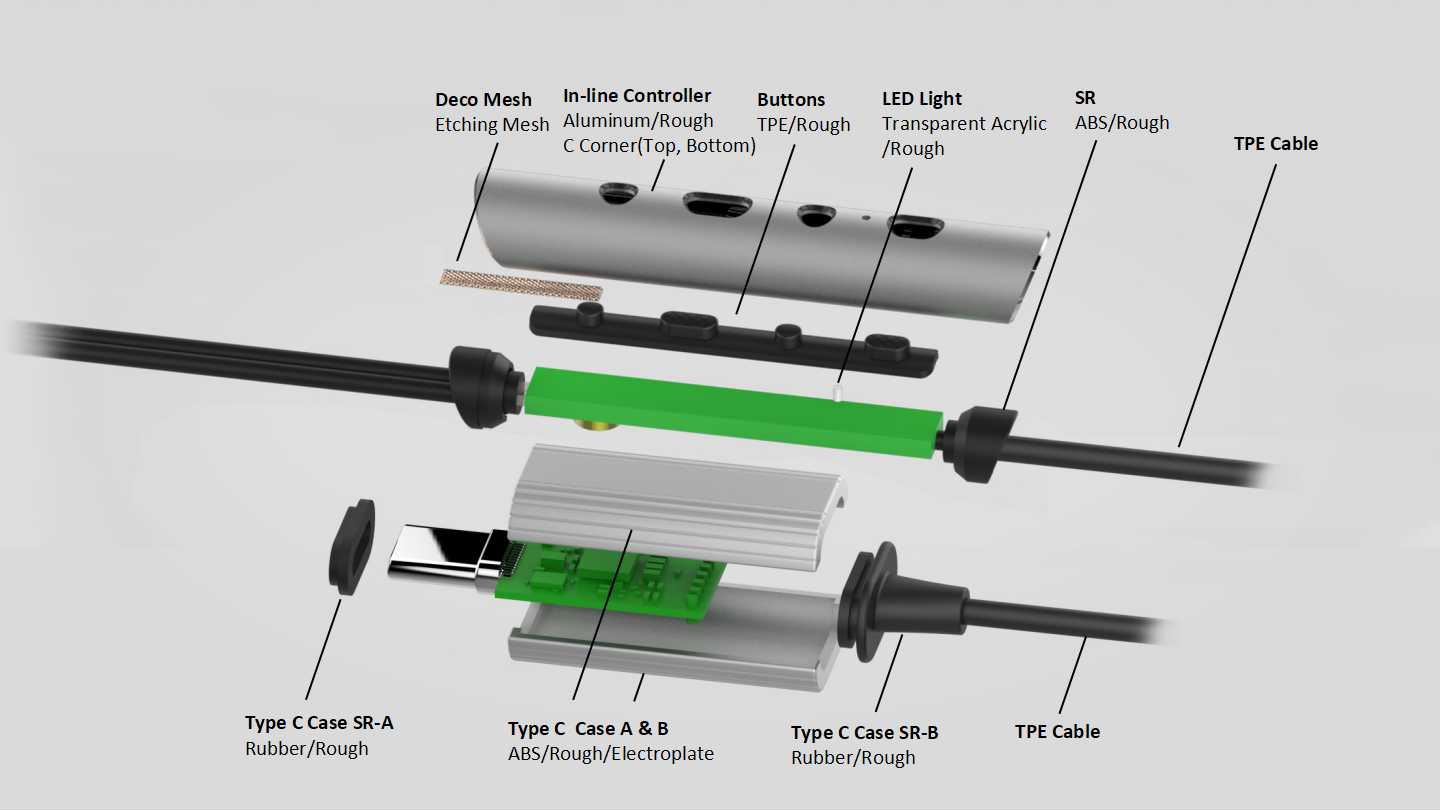 Deco Mesh
Etching Mesh

In-line Controller
Aluminum/Rough
C Corner(Top, Bottom)

Buttons
TPE/Rough

LED Light
Transparent Acrylic /Rough

SR
ABS/Rough

TPE Cable

Type C Case SR-A
Rubber/Rough

Type C Case A & B
ABS/Rough/Electroplate

Type C Case SR-B
Rubber/Rough

TPE Cable